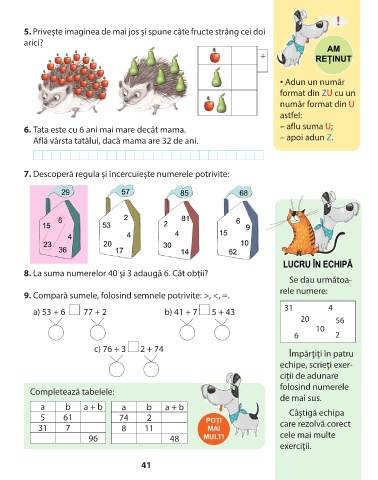 5. Privește imaginea de mai jos și spune câte fructe strâng cei doi arici?

+

6. Tata este cu 6 ani mai mare decât mama.
Află vârsta tatălui, dacă mama are 32 de ani.

7. Descoperă regula și încercuiește numerele potrivite:

29
6
15
4
23
36

57
2
53
4
20
17

85
81
2
4
30
14

68
6
9
15
10
62

8. La suma numerelor 40 și 3 adaugă 6. Cât obții?

9. Compară sumele, folosind semnele potrivite: >, <, =.

a) 53 + 6 □ 77 + 2

b) 41 + 7 □ 5 + 43

c) 76 + 3 □ 2 + 74

Completează tabelele:

| a | b | a + b |
|---|---|---|
| 5 | 61 | |
| 31 | 7 | |
| | | 96 |

| a | b | a + b |
|---|---|---|
| 74 | 2 | |
| 8 | 11 | |
| | | 48 |

POȚI MAI MULT!

41

AM REȚINUT

• Adun un număr format din ZU cu un număr format din U astfel:
– aflu suma U;
– apoi adun Z.

LUCRU ÎN ECHIPĂ

Se dau următoarele numere:

31 4 20 56 10 6 2

Împărțiți în patru echipe, scrieți exerciții de adunare folosind numerele de mai sus.

Câștigă echipa care rezolvă corect cele mai multe exerciții.